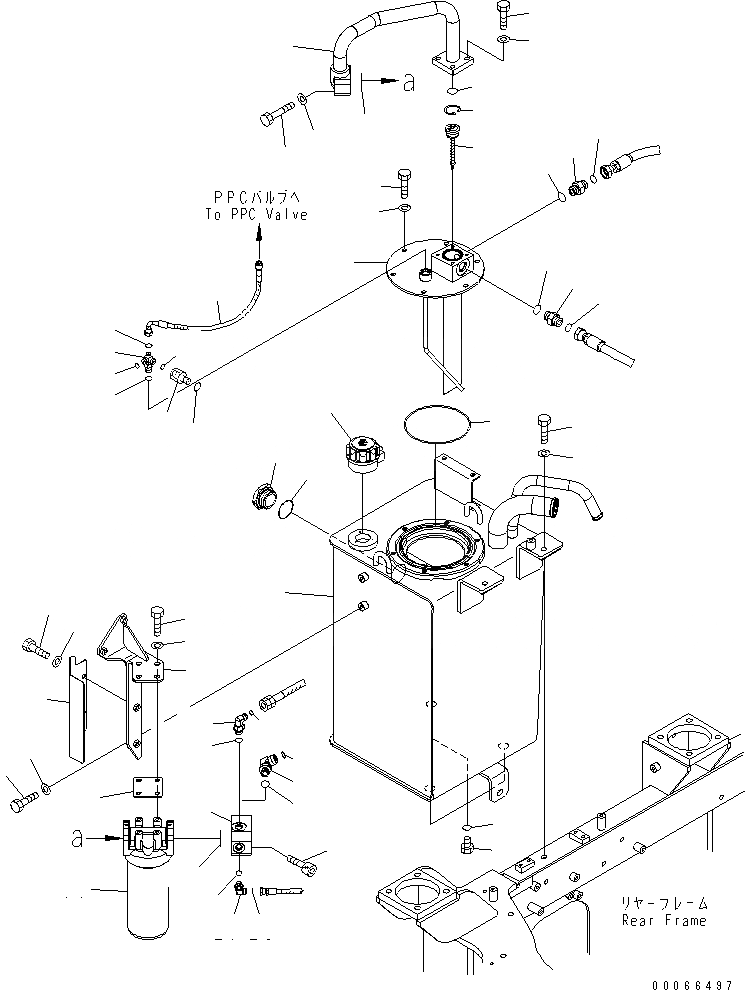 a

PPCバルブへ
To PPC Valve

a

リヤーフレーム
Rear Frame

00066497