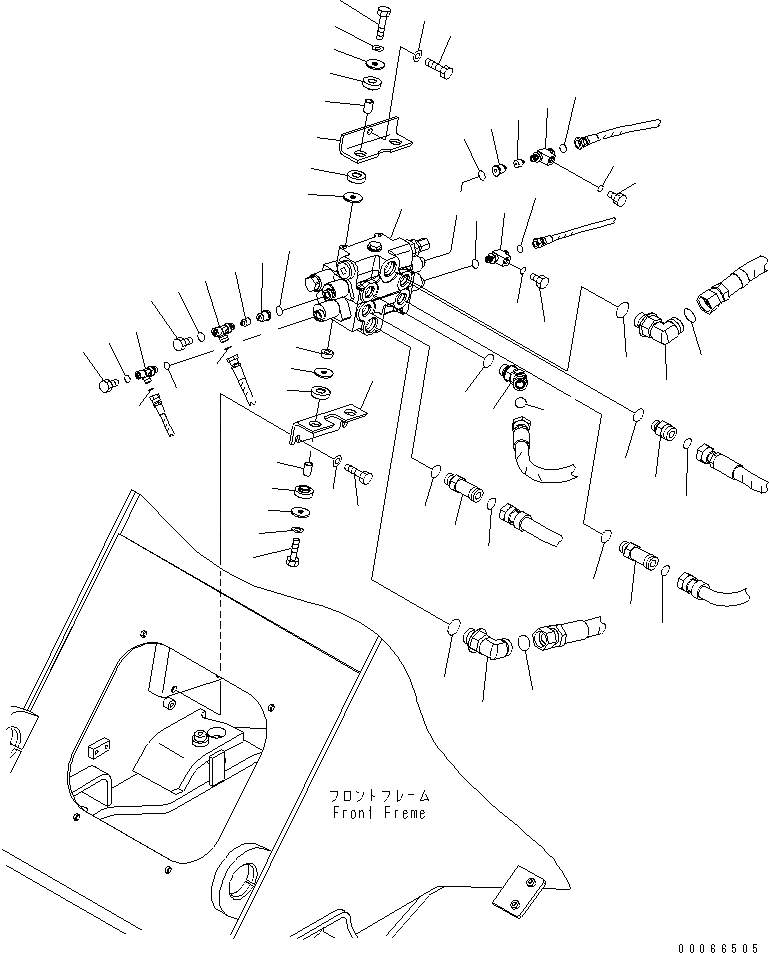 フロントフレーム
Front Freme

00066505