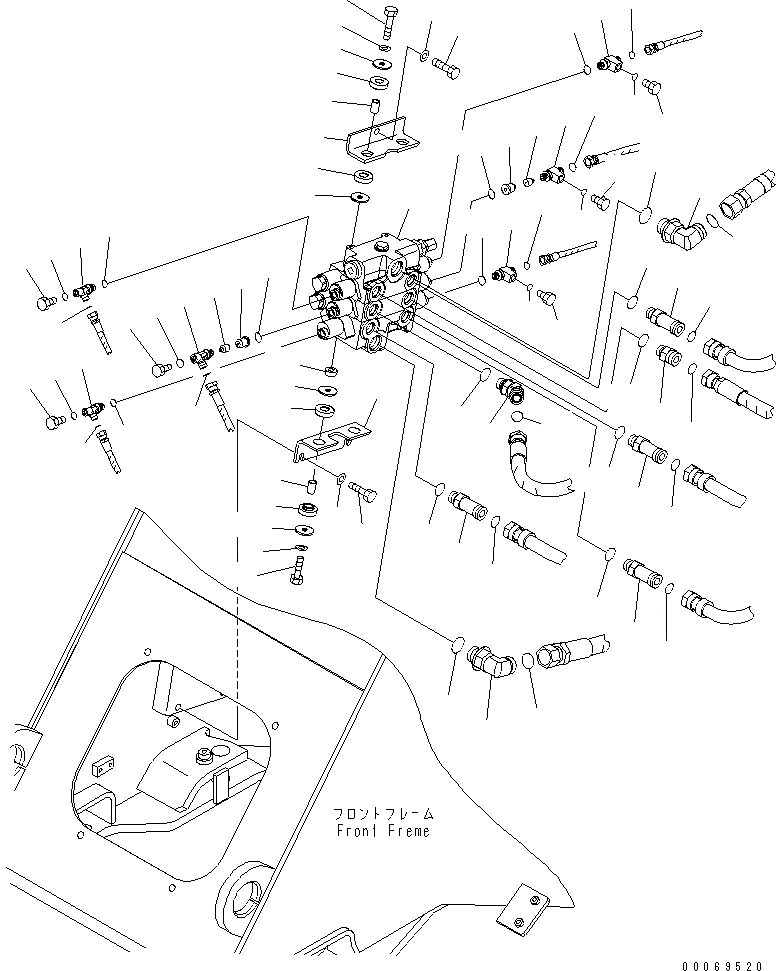 フロントフレーム
Fronl Freme

00069520