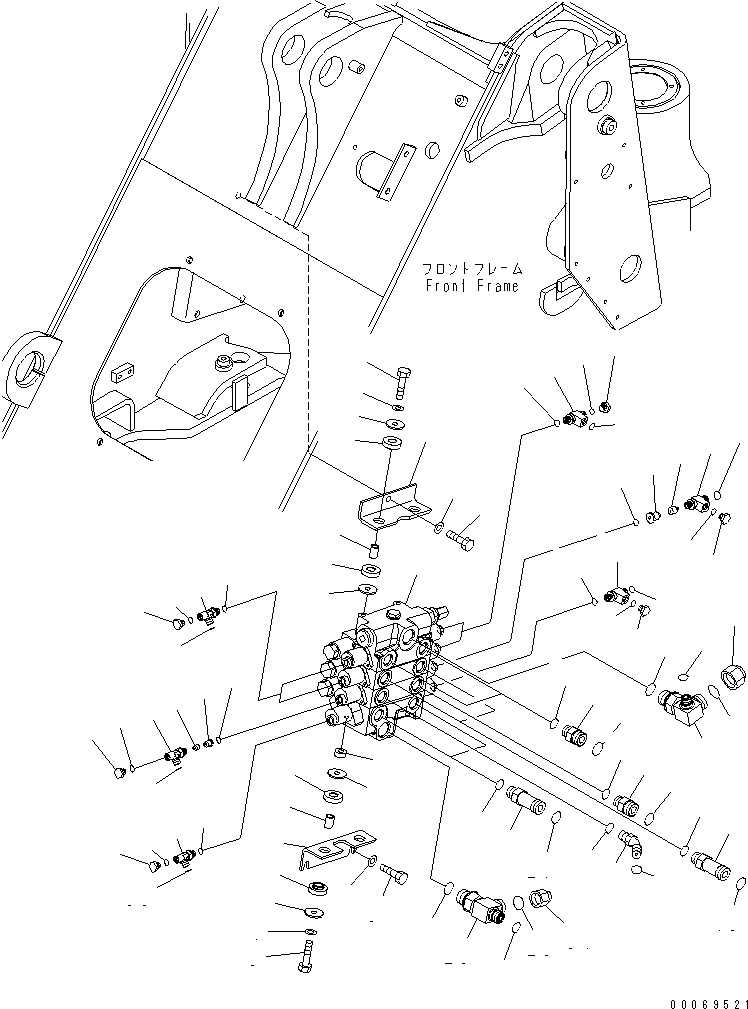 フロントフレーム
Front Frame

00069521