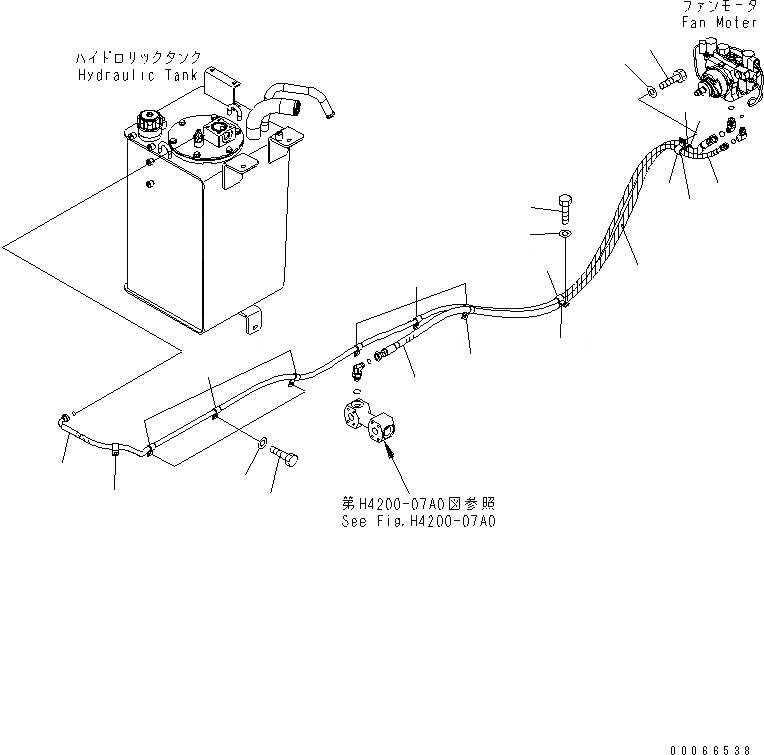 ファンモータ
Fan Moter

ハイドロリックタンク
Hydraulic Tank

第H4200-07A0図参照
See Fig.H4200-07A0

00066538