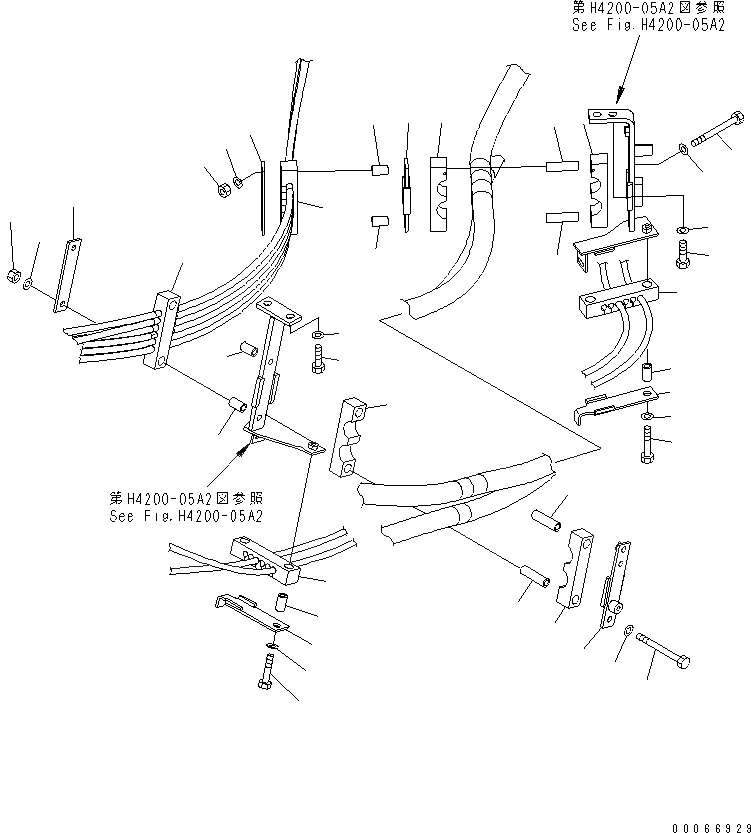 第H4200-05A2図参照
See Fig.H4200-05A2

第H4200-05A2図参照
See Fig.H4200-05A2

00066929