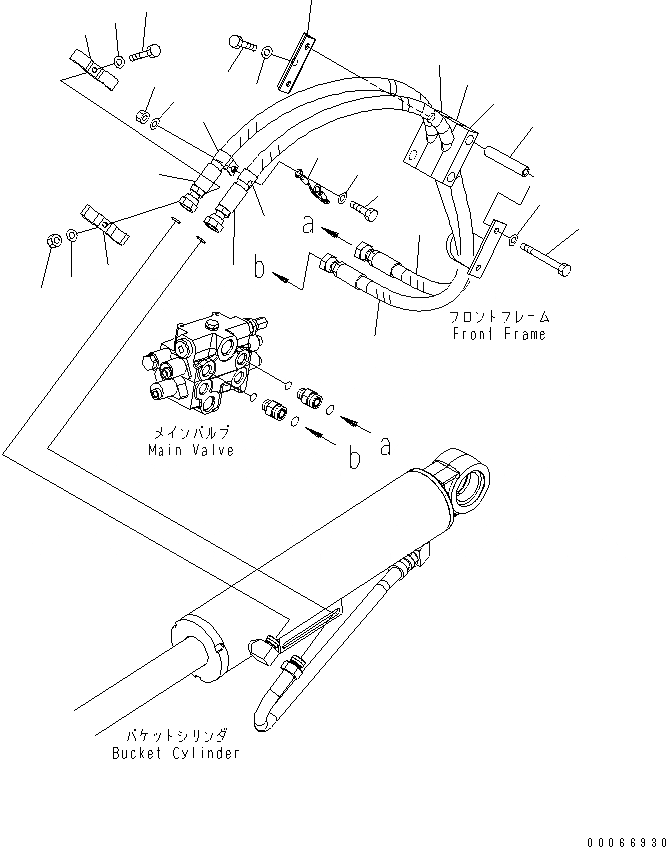 a

b

フロントフレーム
Front Frame

メインバルブ
Main Valve

a

b

バケットシリンダ
Bucket Cylinder

00066930