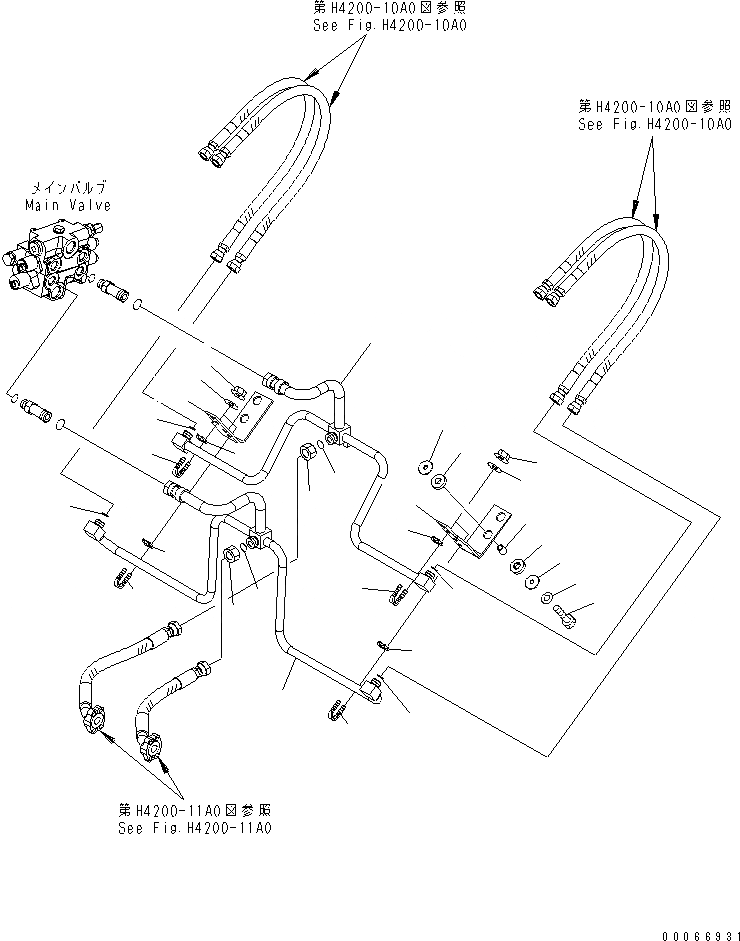 第H4200-10A0図参照
See Fig.H4200-10A0

第H4200-10A0図参照
See Fig.H4200-10A0

メインバルブ
Main Valve

第H4200-11A0図参照
See Fig.H4200-11A0

00066931