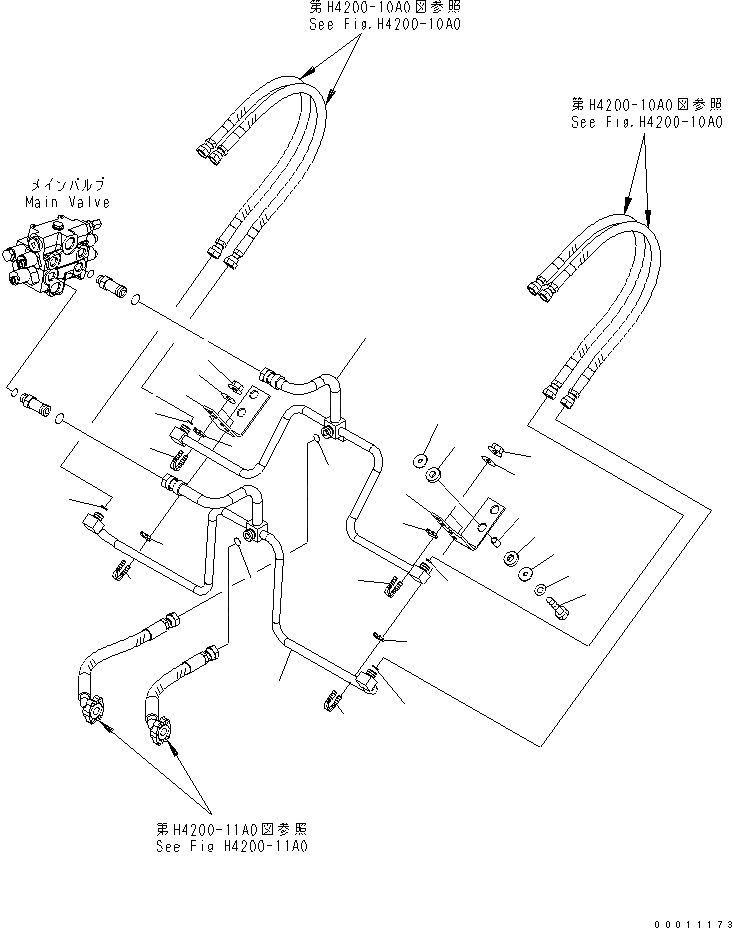 第H4200-10A0図参照
See Fig.H4200-10A0

第H4200-10A0図参照
See Fig.H4200-10A0

メインバルブ
Main Valve

第H4200-11A0図参照
See Fig H4200-11A0

00011173