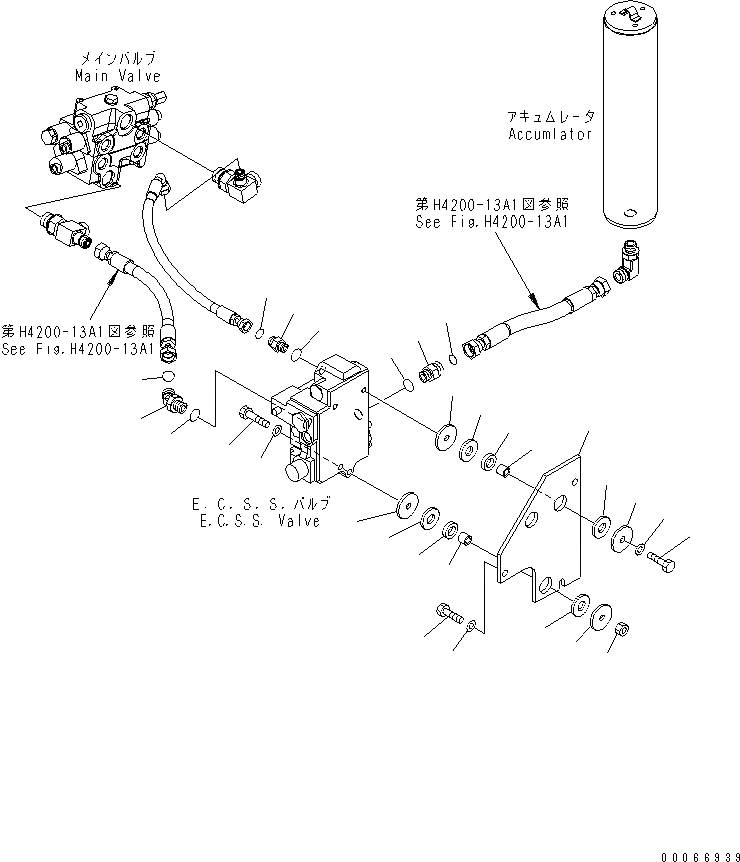 メインバルブ
Main Valve

アキュムレータ
Accumlator

第H4200-13A1図参照
See Fig.H4200-13A1

第H4200-13A1図参照
See Fig.H4200-13A1

E.C.S.S.バルブ
E.C.S.S. Valve

00066939