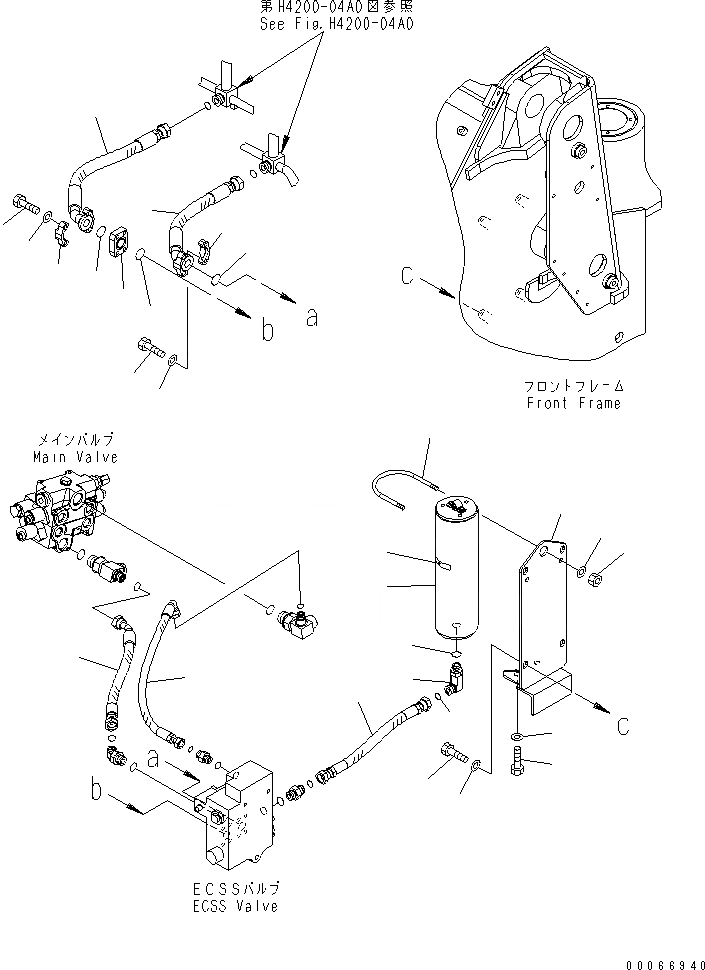 第H4200-04A0図参照
See Fig.H4200-04A0

a
b

C

フロントフレーム
Front Frame

メインバルブ
Main Valve

C

a
b

ECSSバルブ
ECSS Valve

00066940