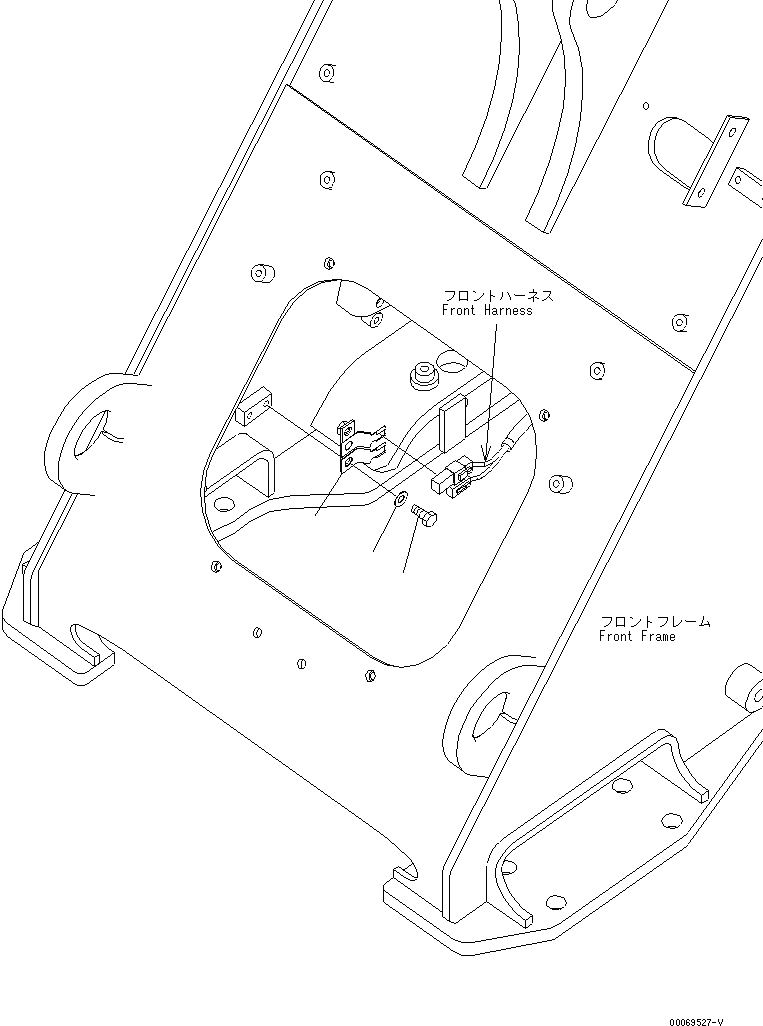 フロントハーネス
Front Harness

フロントフレーム
Front Frame

00069527-V