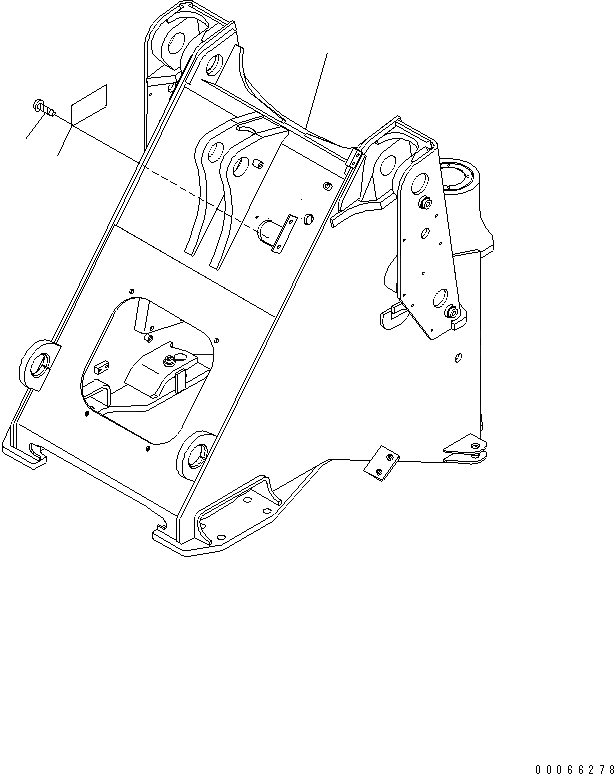 00066278