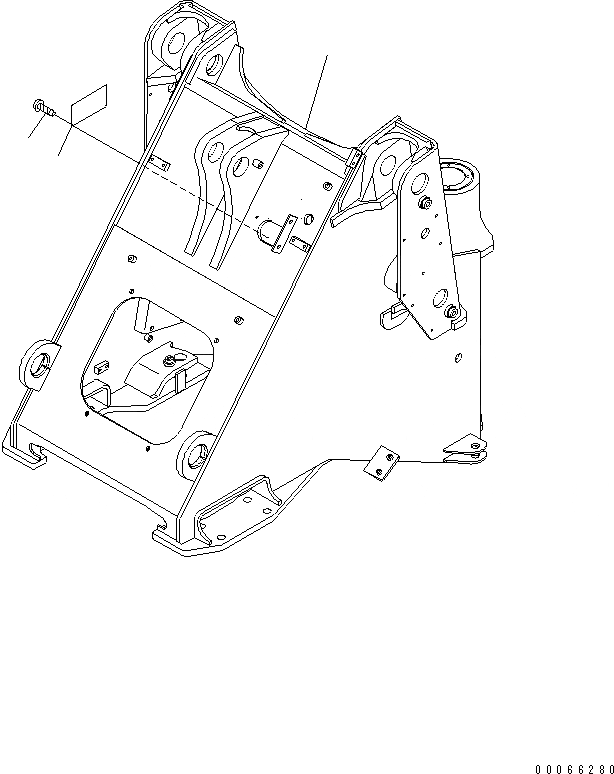 00066280