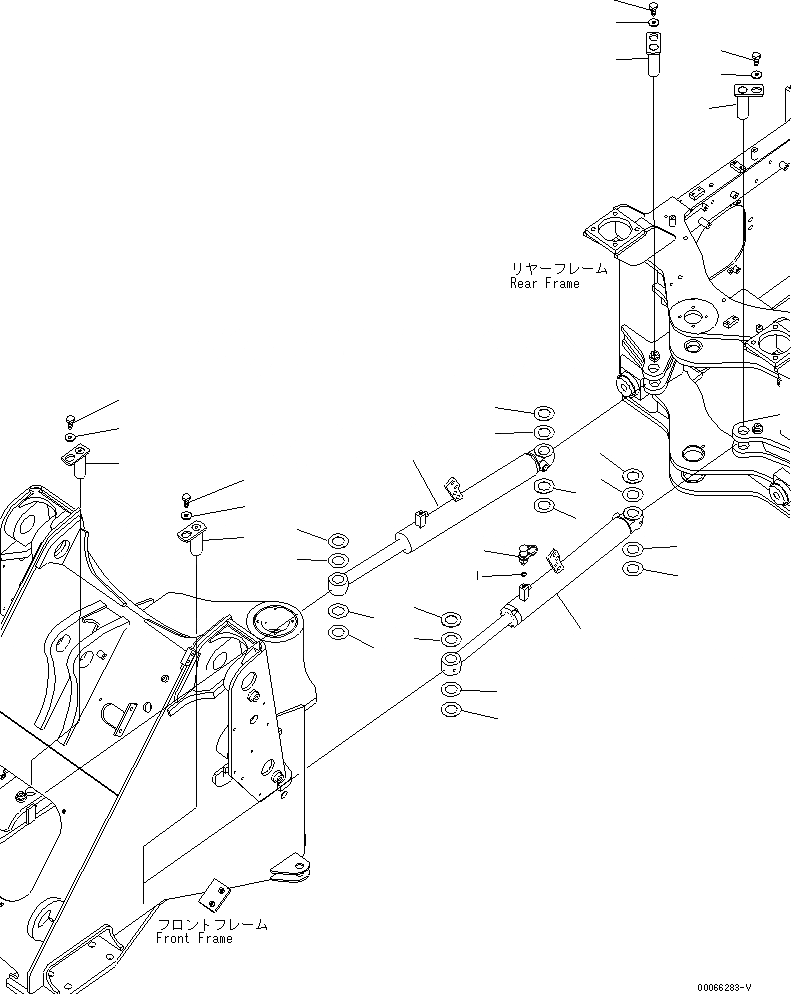 リヤーフレーム
Rear Frame

1

フロントフレーム
Front Frame

00066283-V