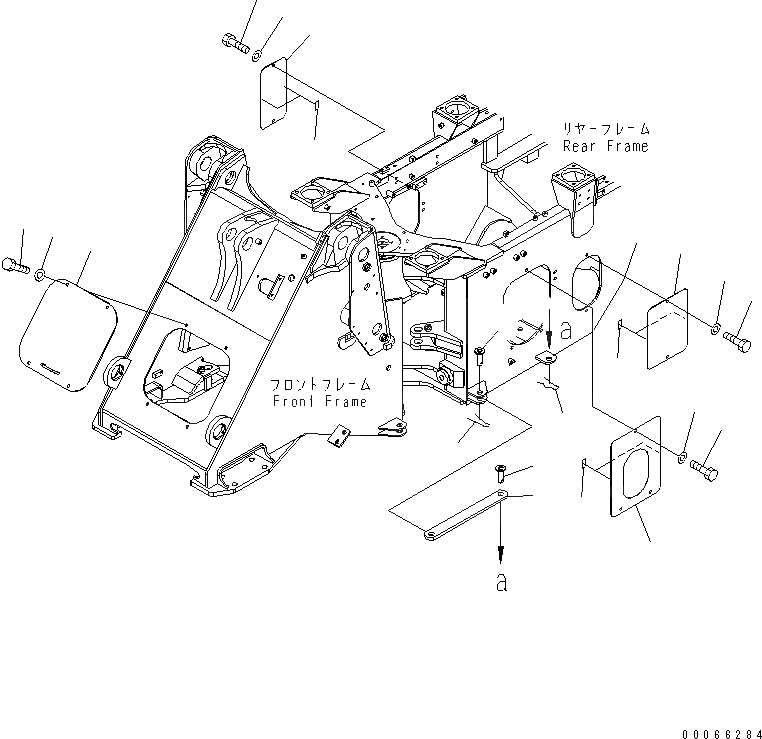 リヤーフレーム
Rear Frame

フロントフレーム
Front Frame

a

a

00066284