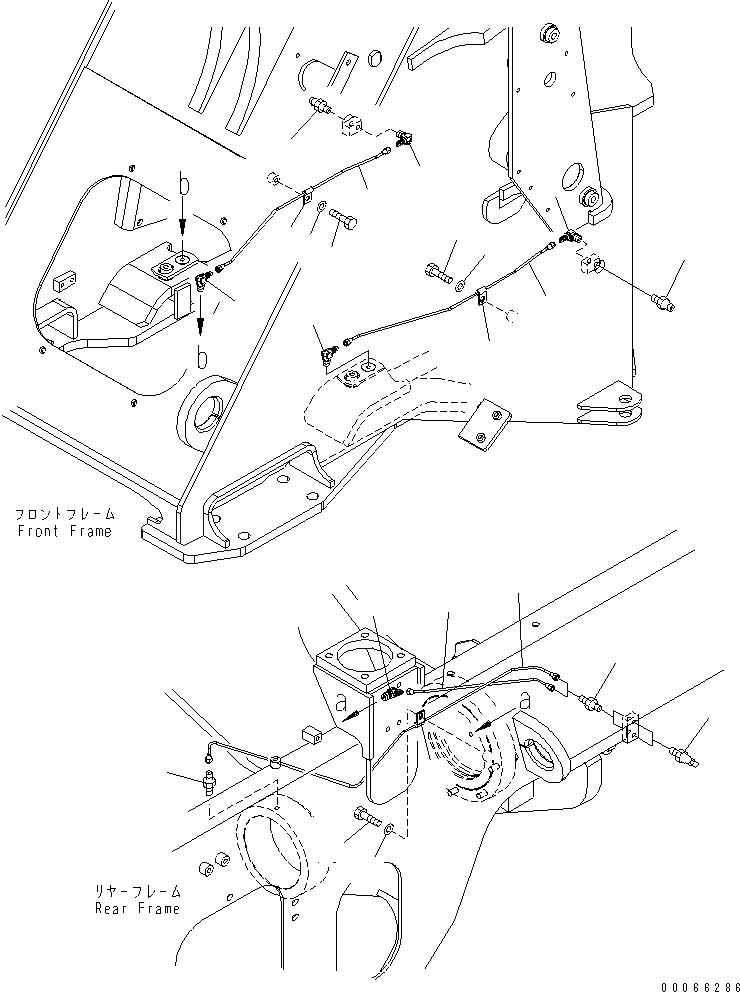 b

b

フロントフレーム
Front Frame

a

a

リヤーフレーム
Rear Frame

00066286