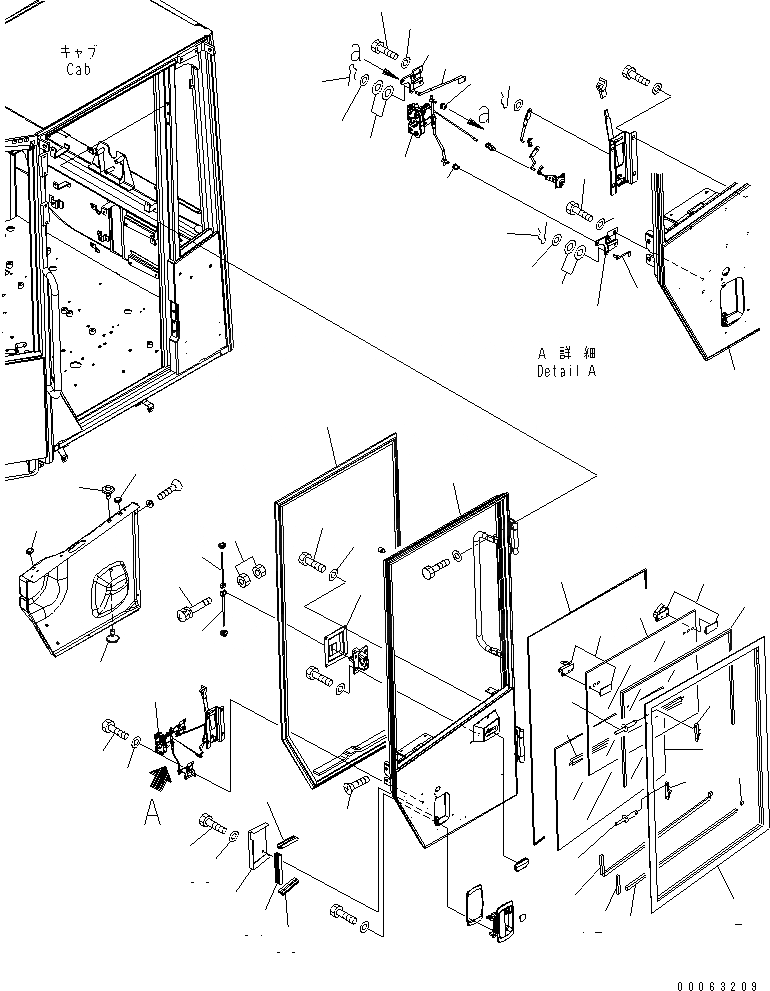 キャブ
Cab

a
a

A 詳細
Detail A

A

00063209