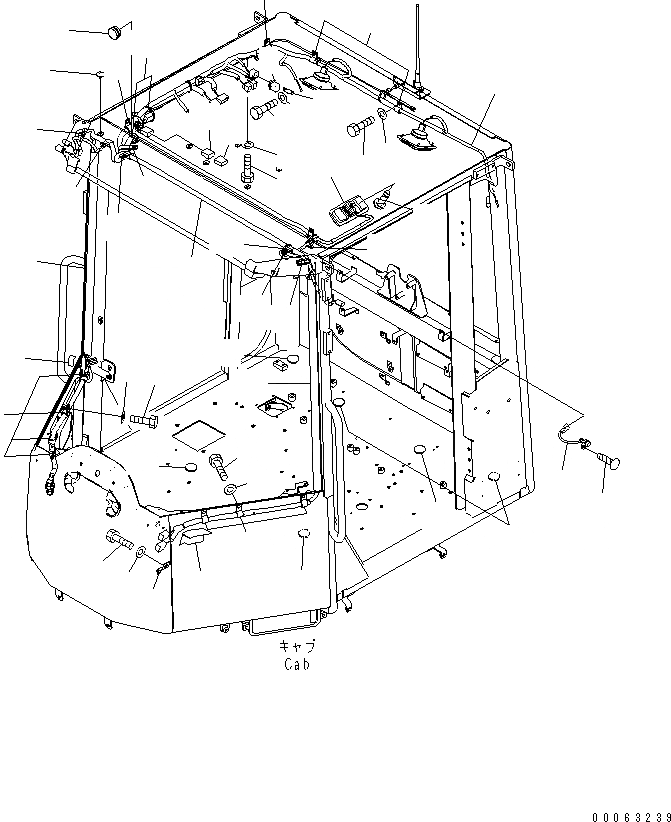 キャブ
Cab

00063239