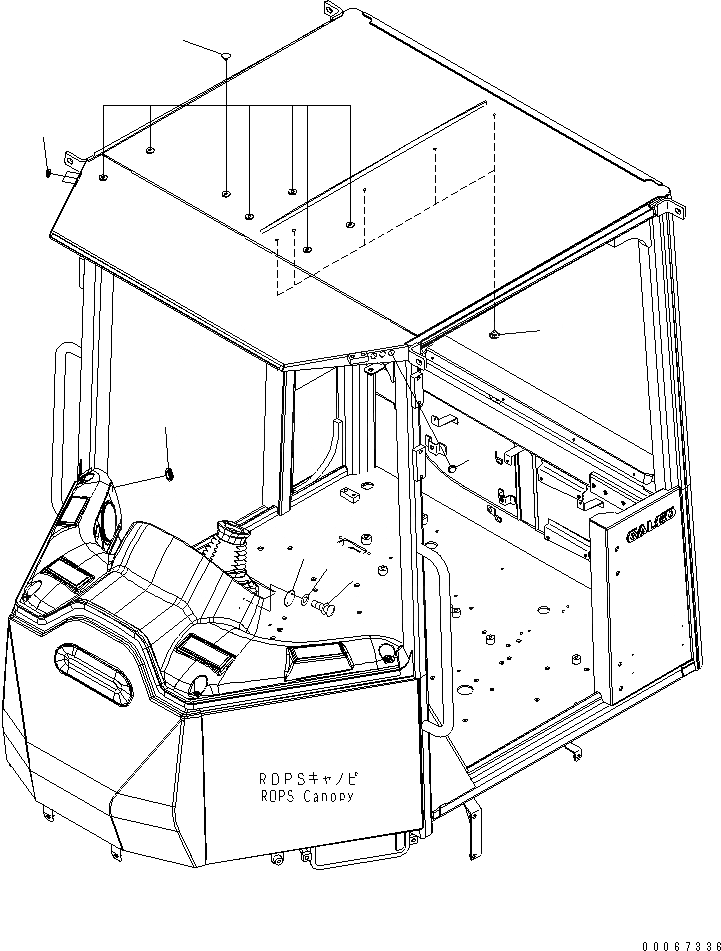 GALEO

ROPSキャノピ
ROPS Canopy

00067336