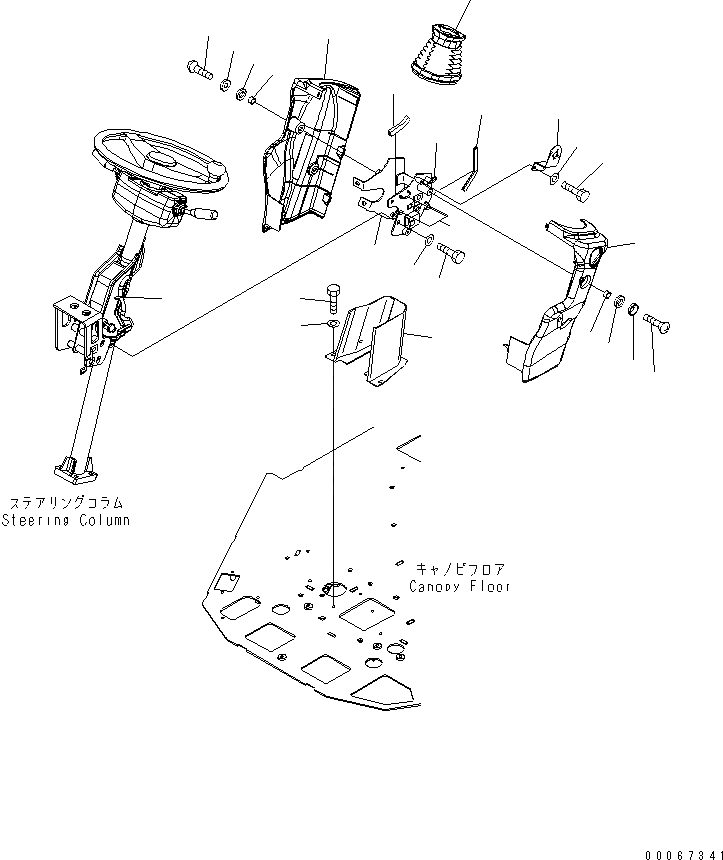 ステアリングコラム
Steering Column

キャノピフロア
Canopy Floor

00067341