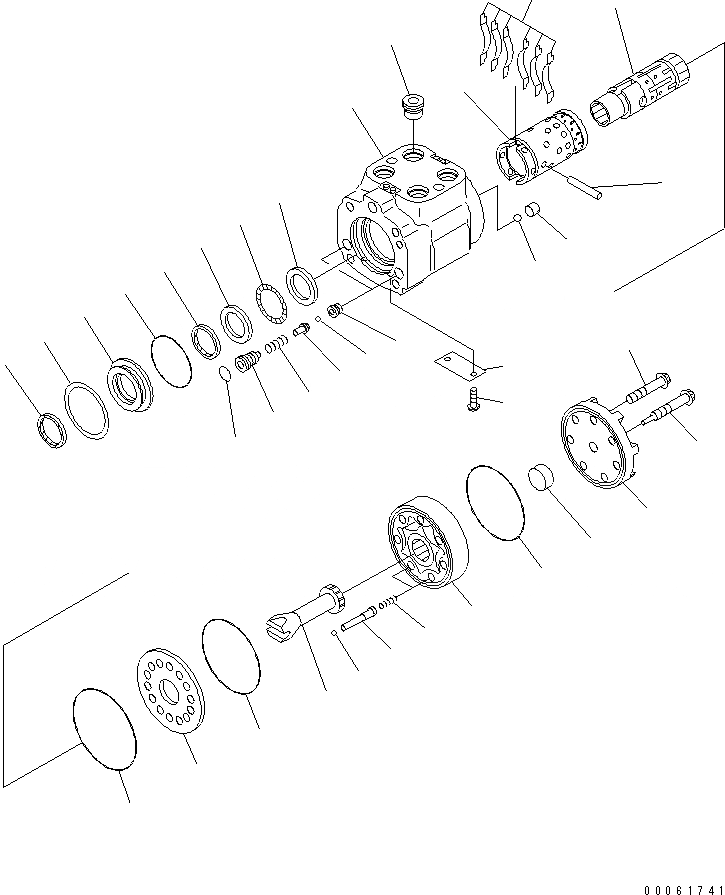 00061741