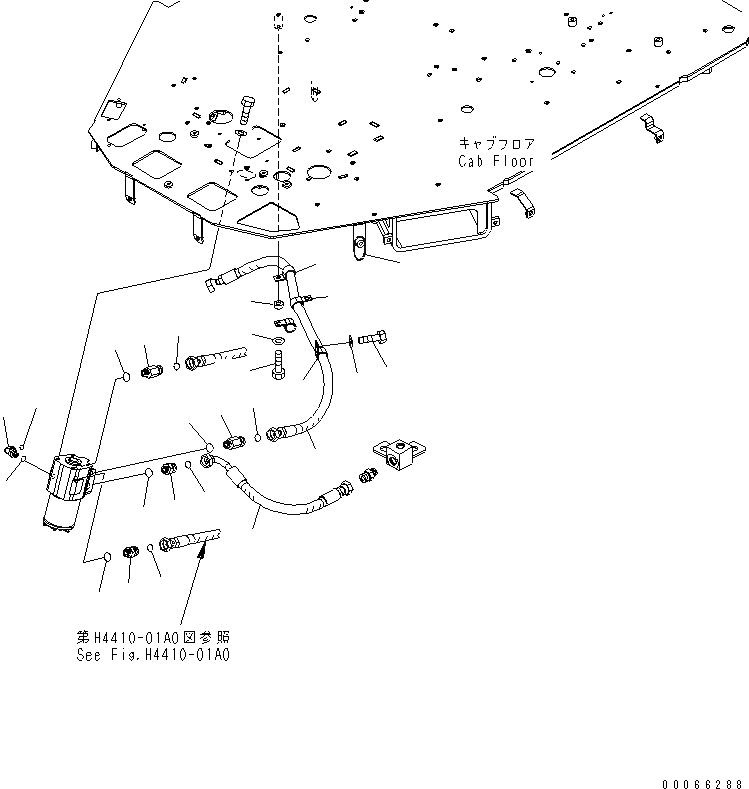 キャブフロア
Cab Floor

第H4410-01A0図参照
See Fig.H4410-01A0

00066288