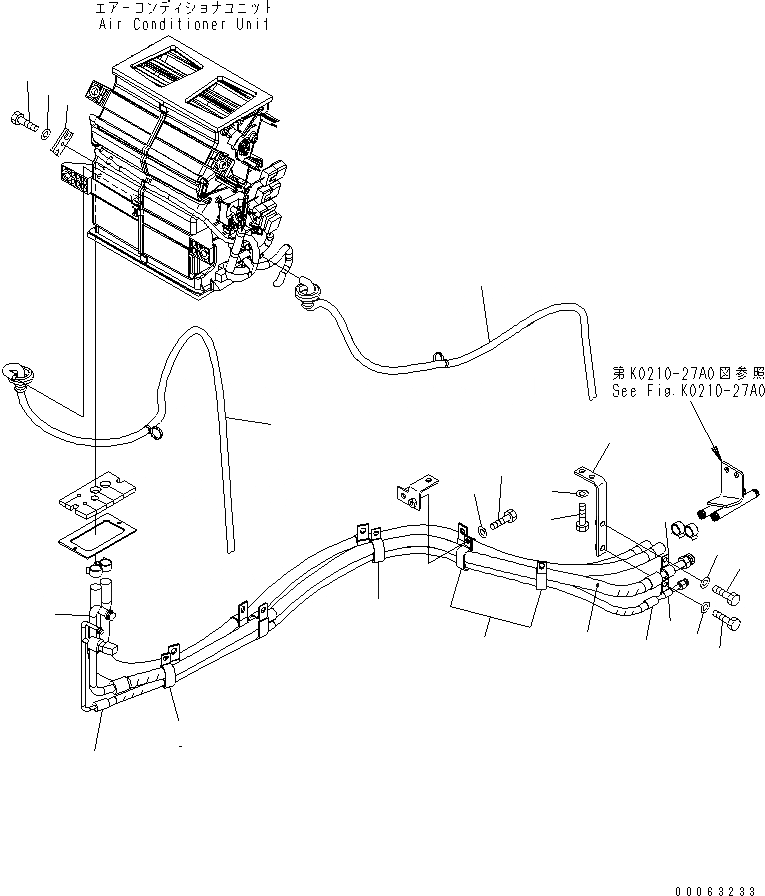 エアーコンディショナユニット
Air Conditioner Unit

第K0210-27A0図参照
See Fig.K0210-27A0

00063233