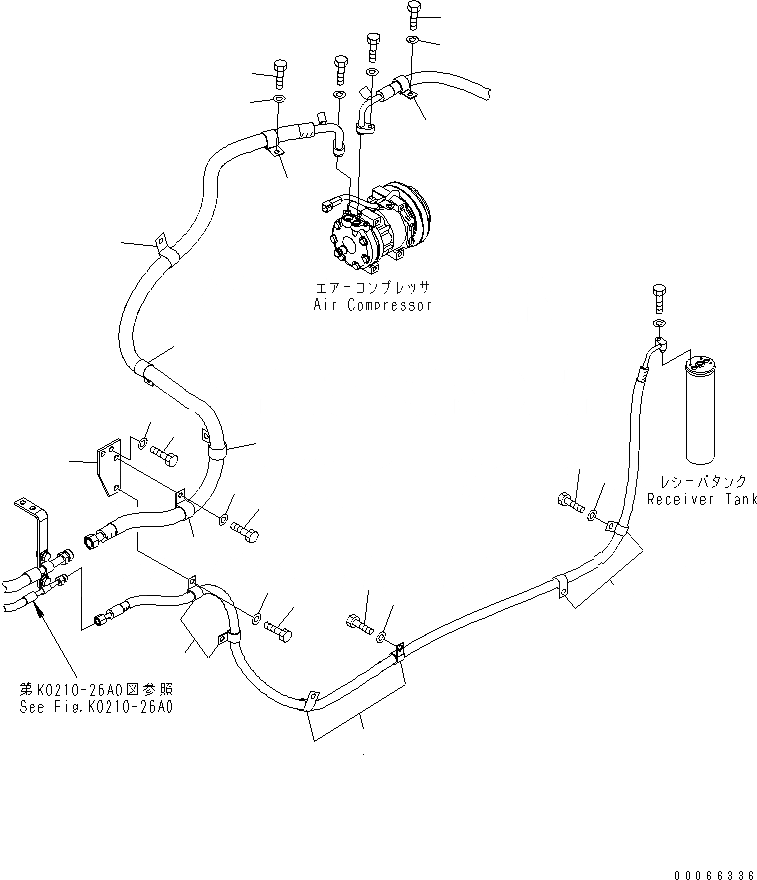 エアーコンプレッサ
Air Compressor

レシーバタンク
Receiver Tank

第K0210-26A0図参照
See Fig.K0210-26A0

00066336