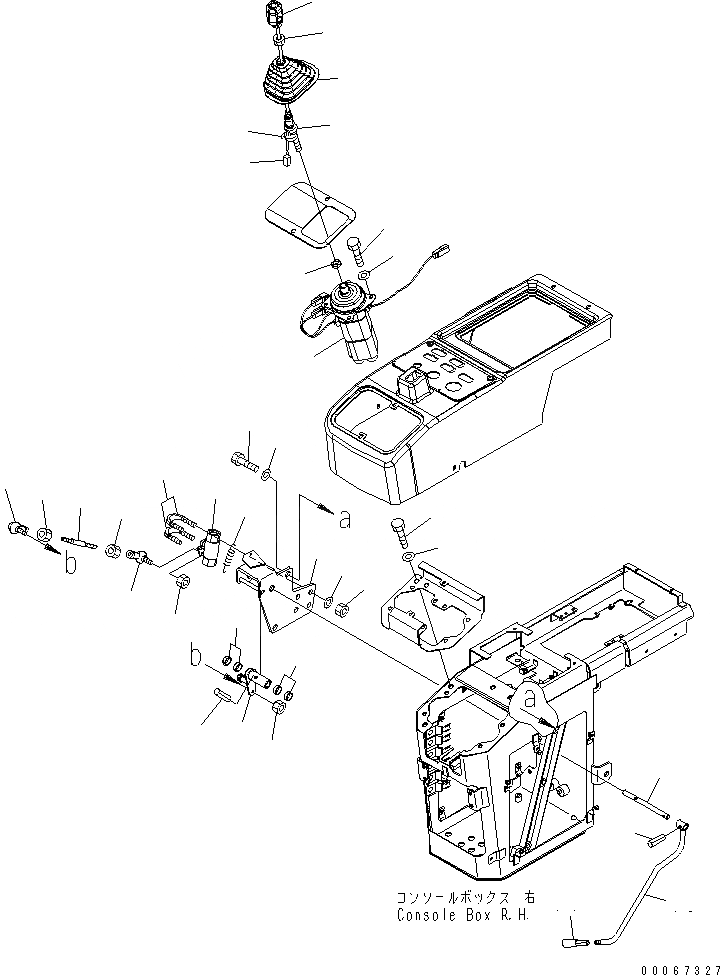 a

b

b

a

コンソールボックス 右
Console Box R.H.

00067327