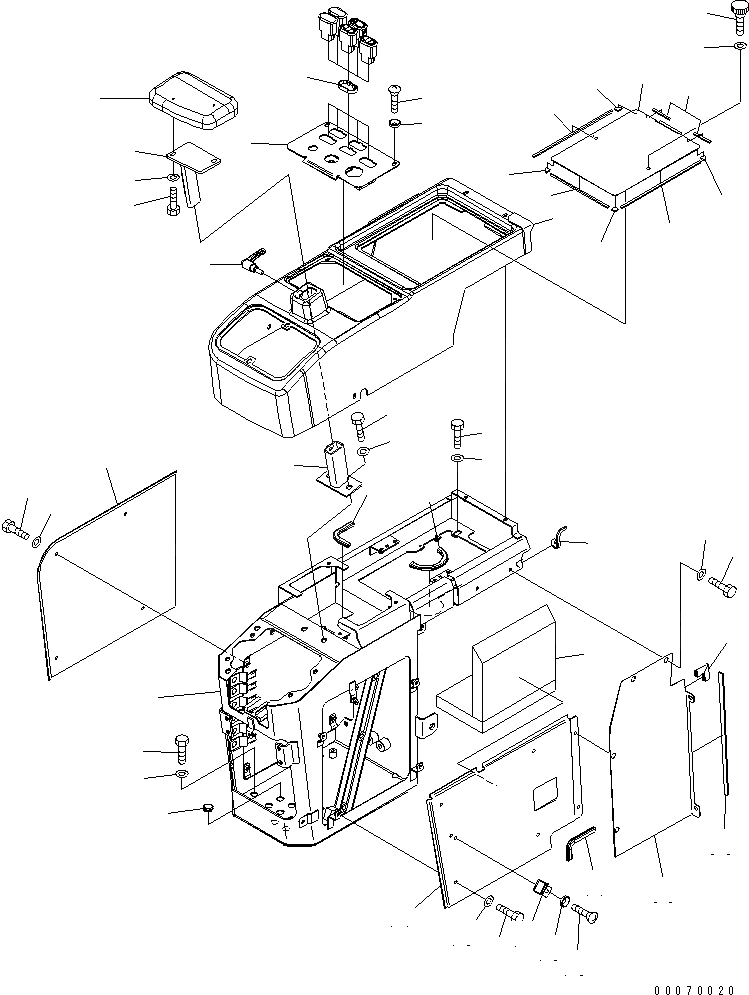 00070020