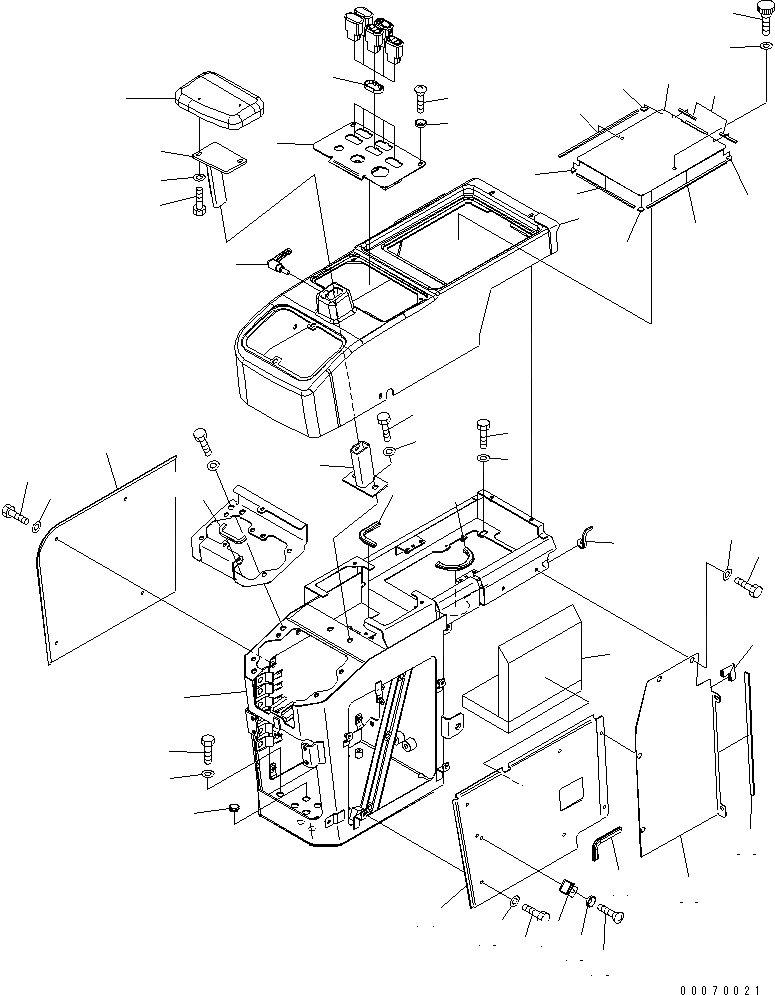 00070021