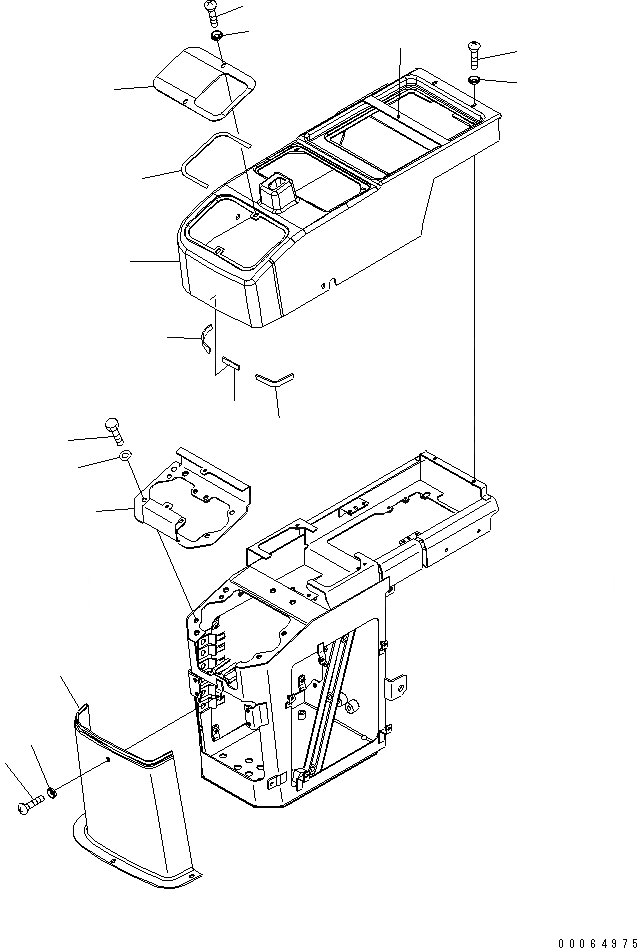 00064975