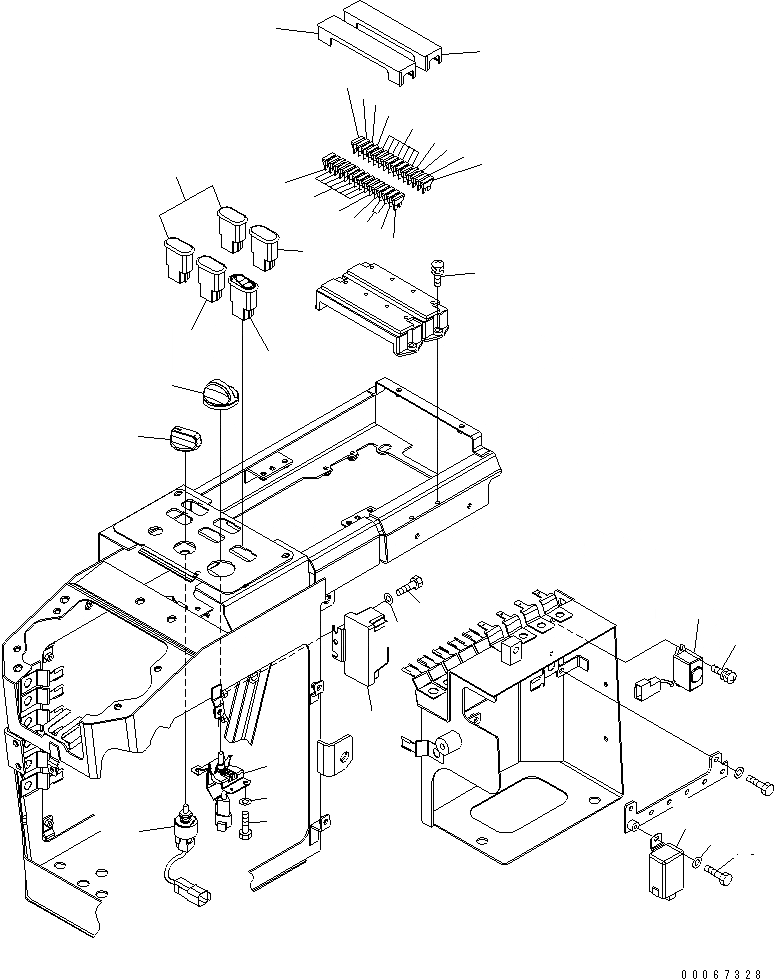 00067328