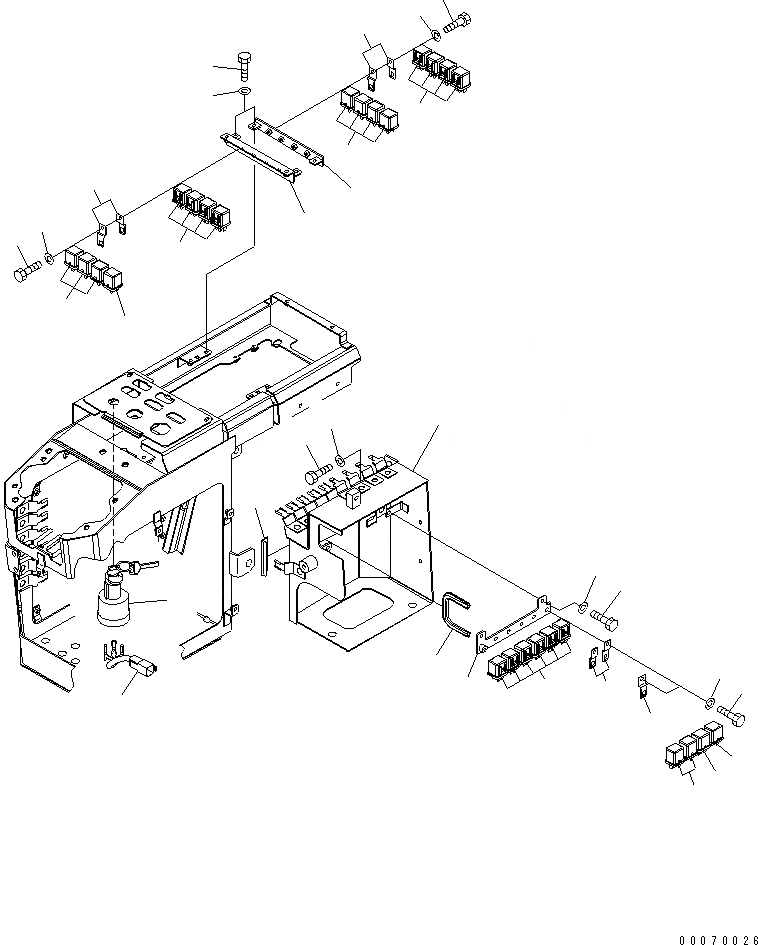 00070026