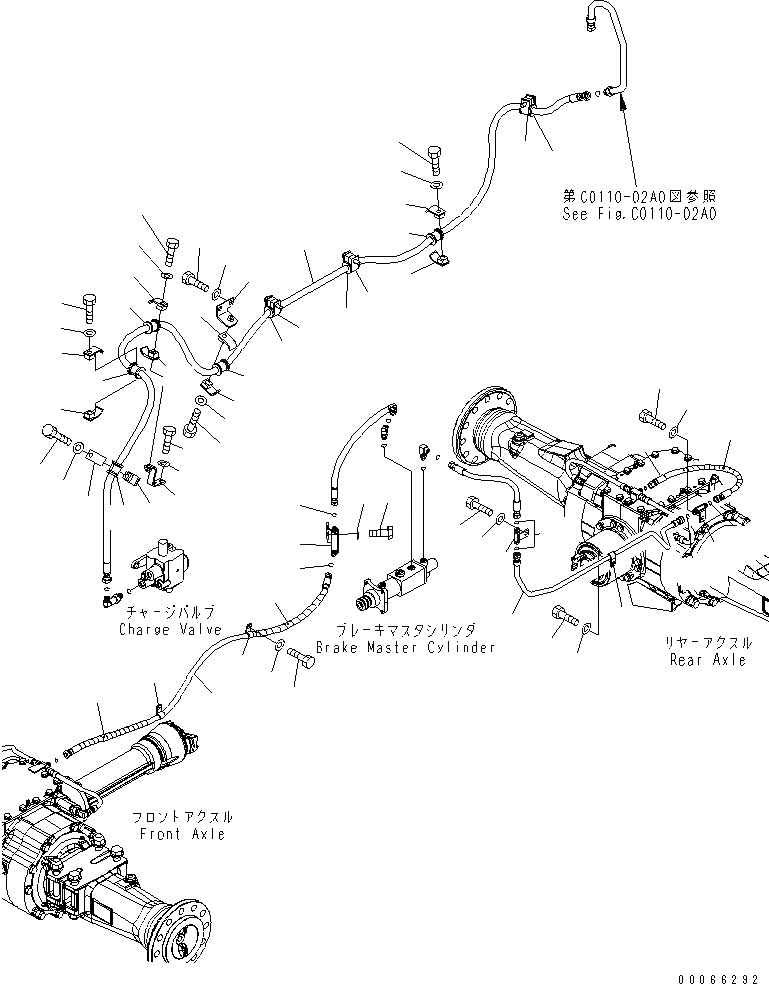 第C0110-02A0図参照
See Fig.C0110-02A0

チャージバルブ
Charge Valve

ブレーキマスタシリンダ
Brake Master Cylinder

リヤーアクスル
Rear Axle

フロントアクスル
Front Axle

00066292