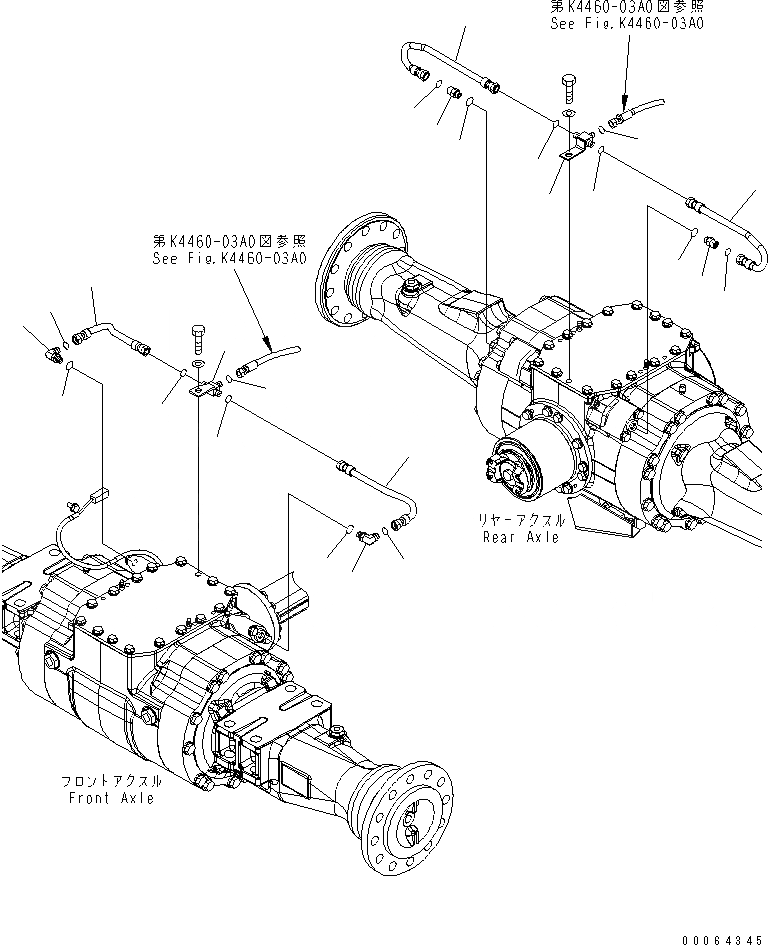 第K4460-03A0図参照
See Fig.K4460-03A0

第K4460-03A0図参照
See Fig.K4460-03A0

リヤーアクスル
Rear Axle

フロントアクスル
Front Axle

00064345