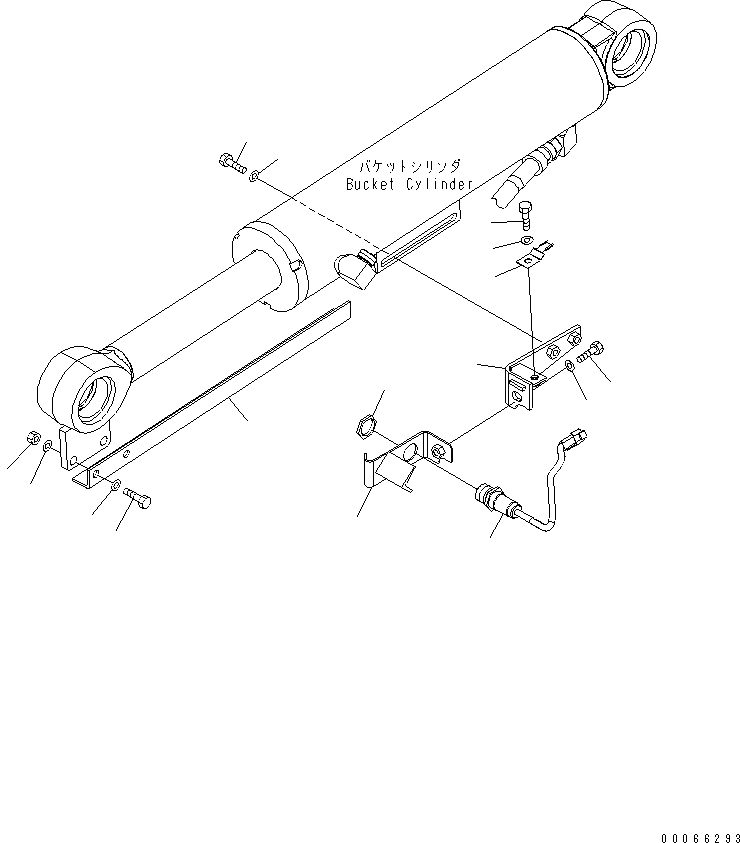 バケットシリンダ
Bucket Cylinder

00066293