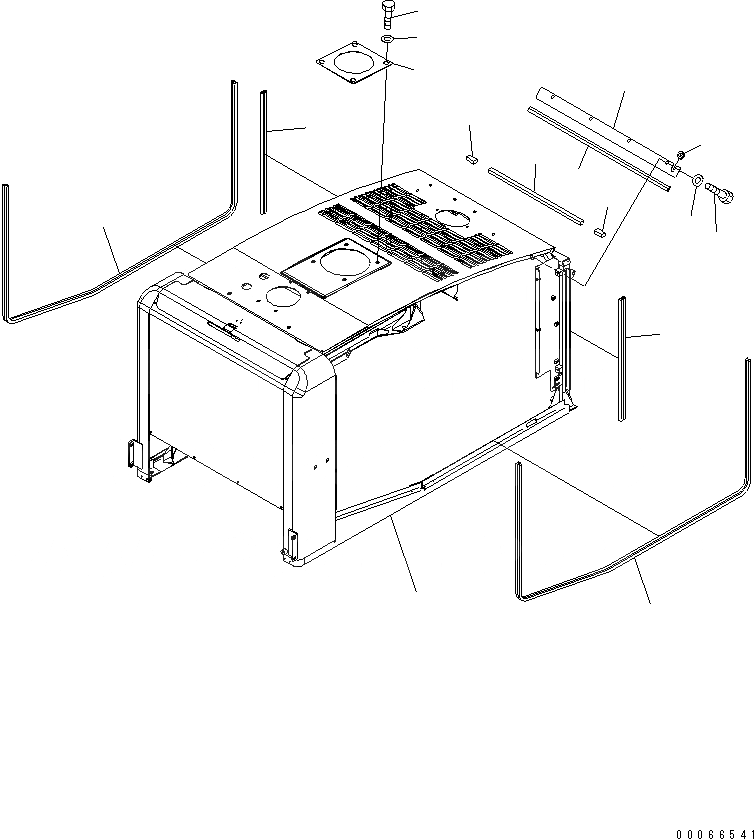 00066541