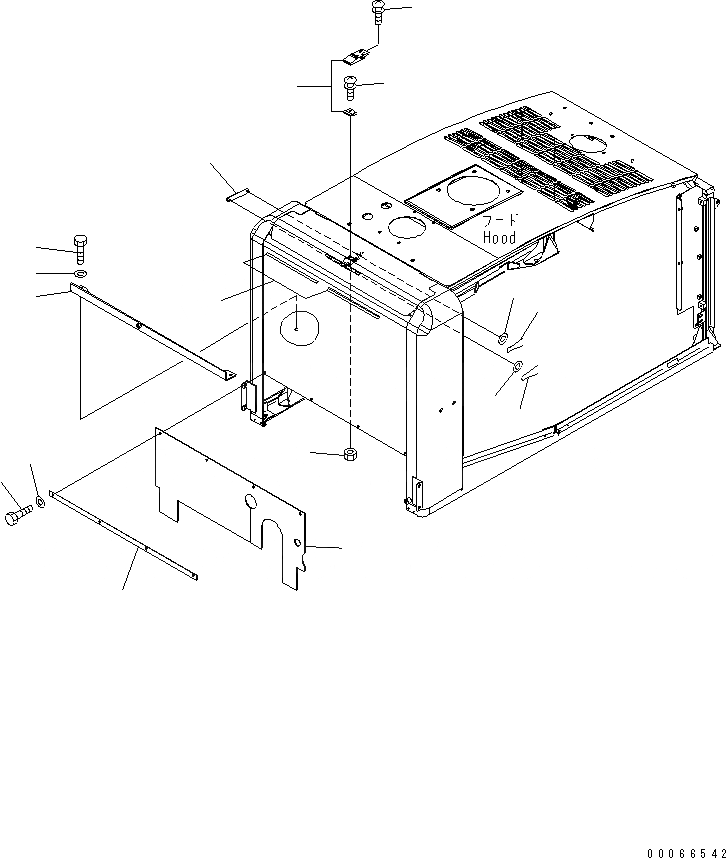 フード
Hood

00066542