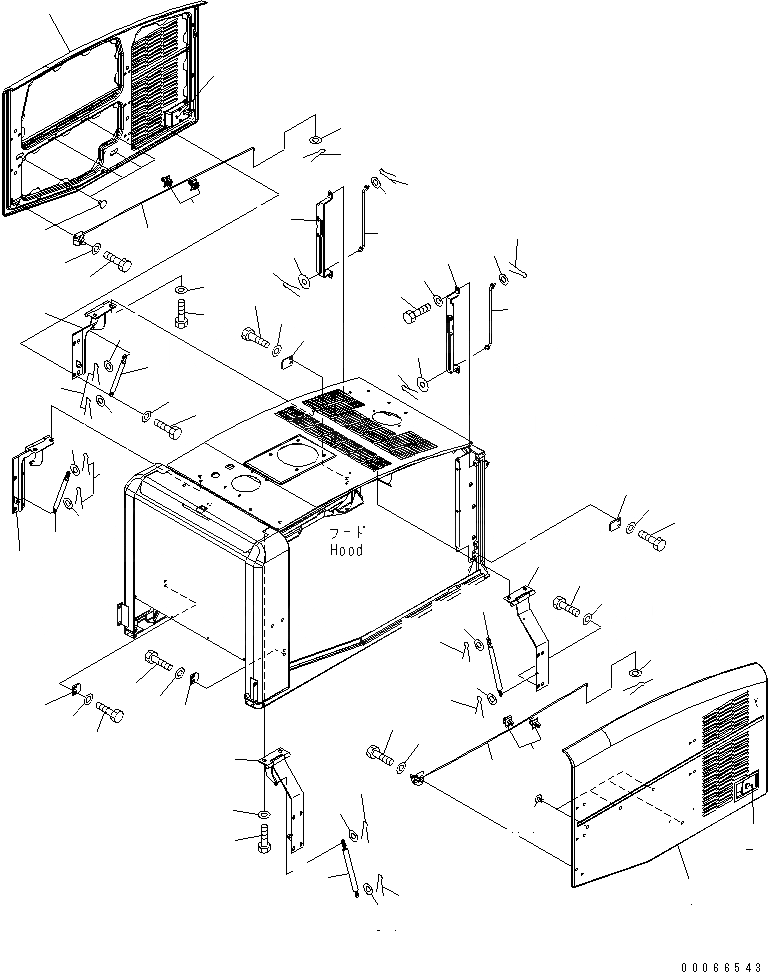 フード
Hood

00066543