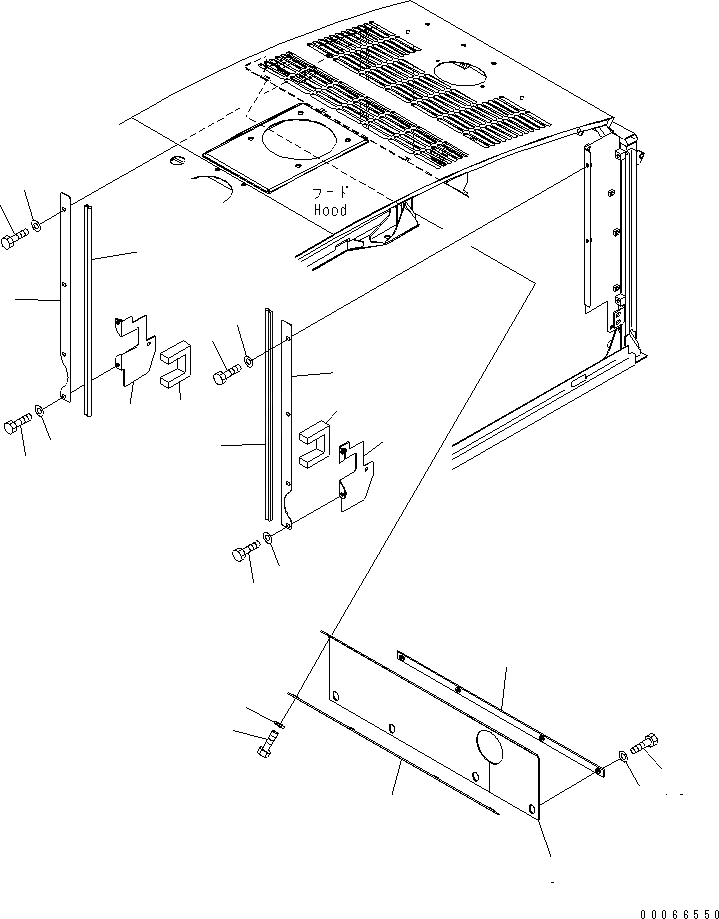 フード
Hood

00066550