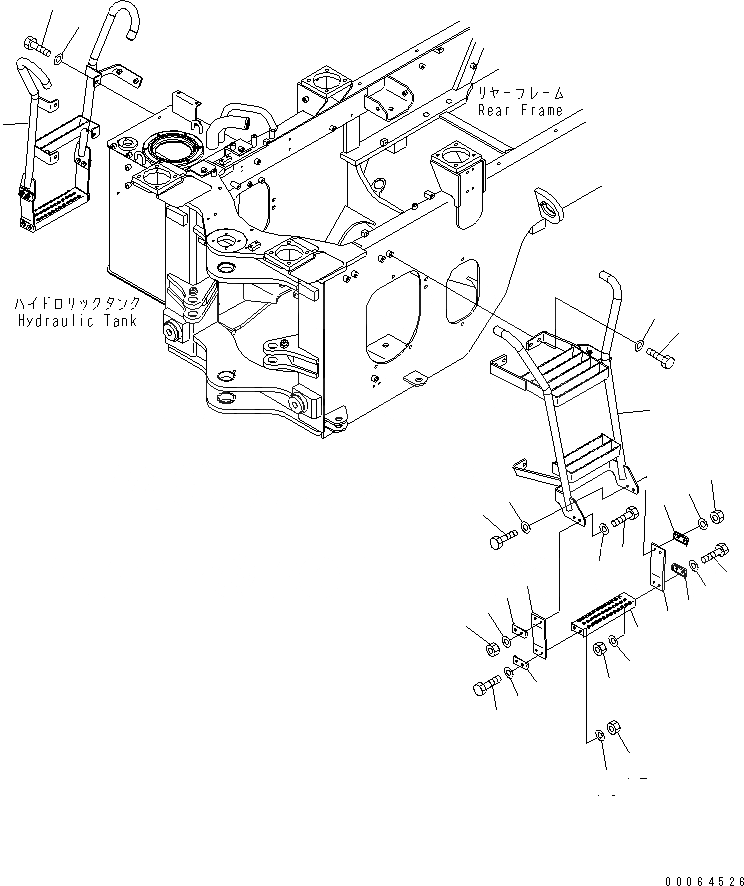 リヤーフレーム
Rear Frame

ハイドロリックタンク
Hydraulic Tank

00064526