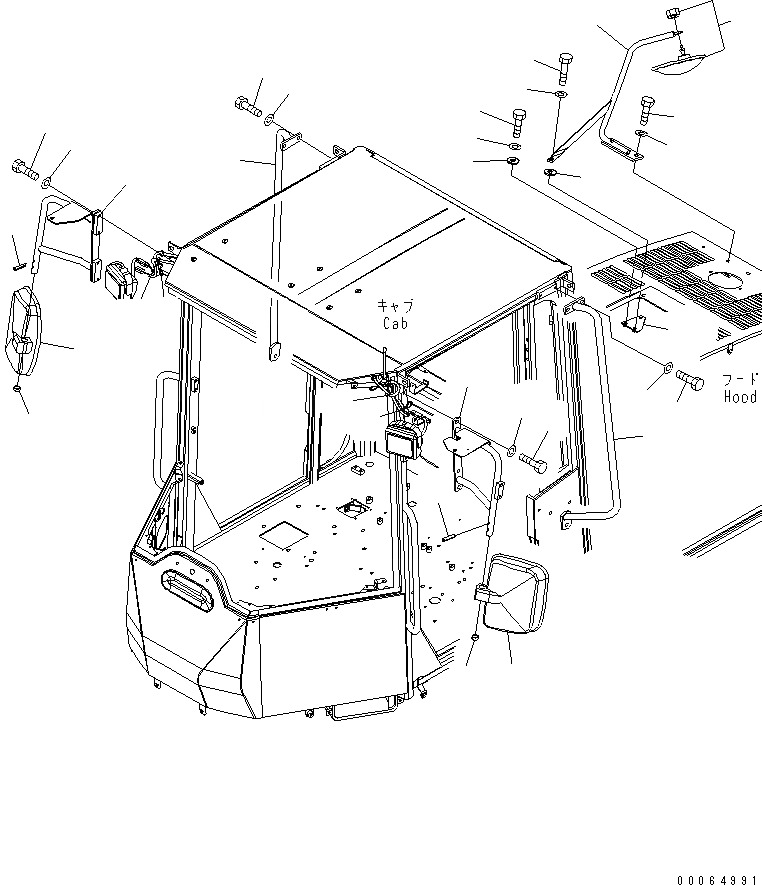 キャブ
Cab

フード
Hood

00064991