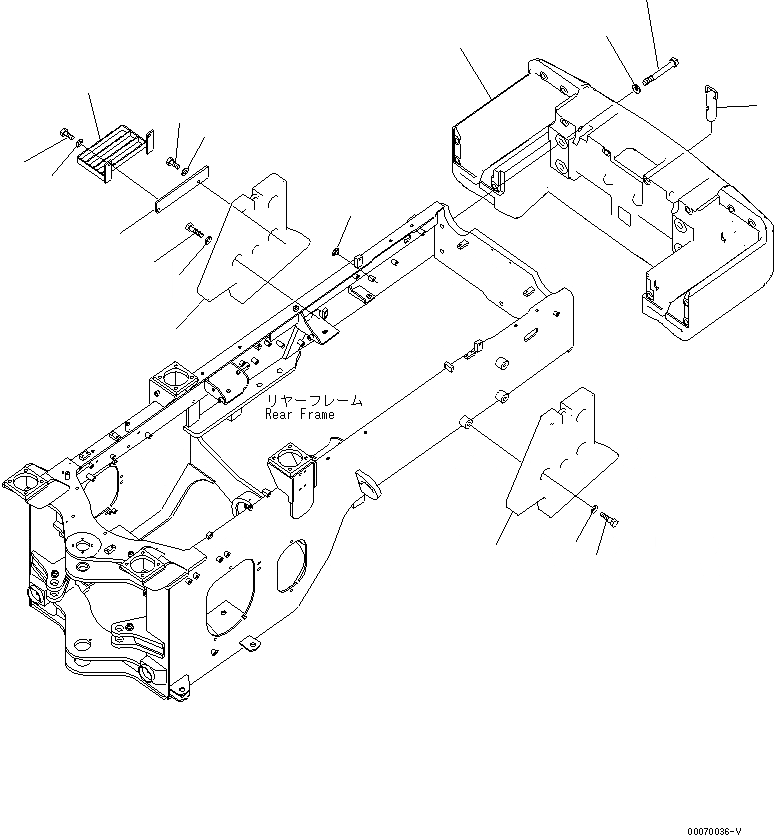 リヤーフレーム
Rear Frame

00070036-V