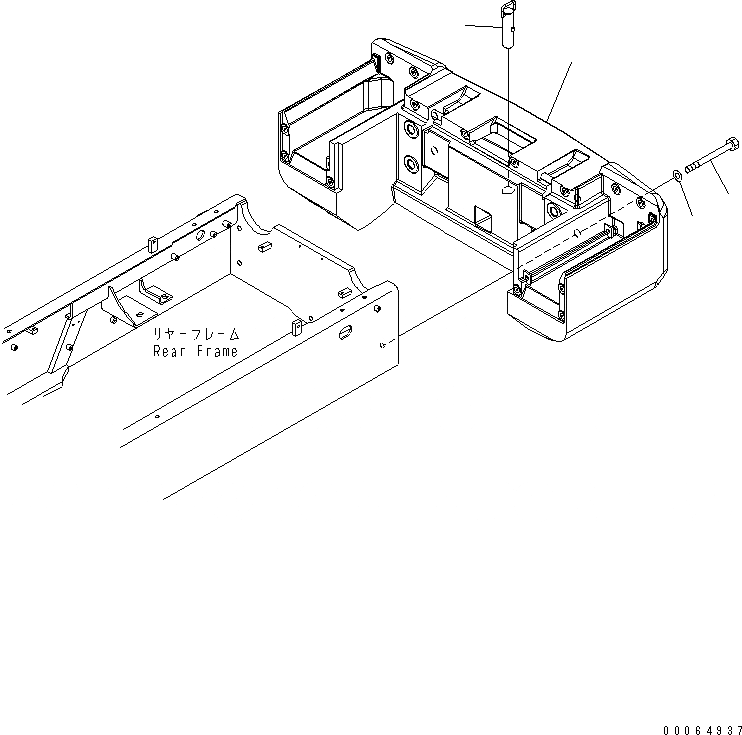 リヤーフレーム
Rear Frame

00064937