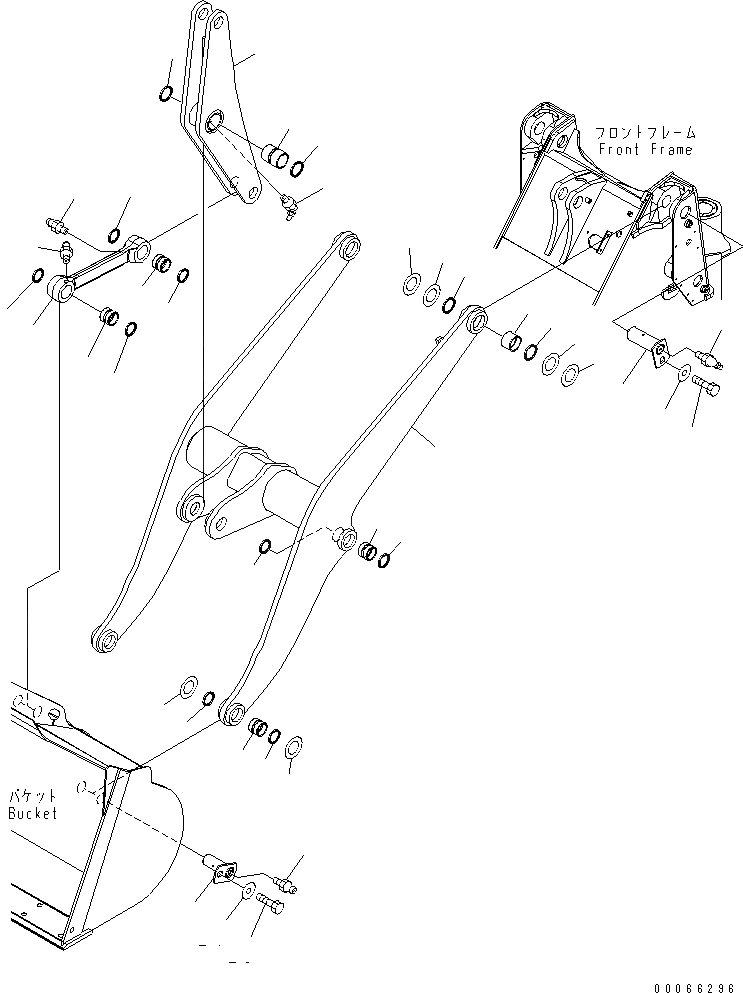 フロントフレーム
Front Frame

バケット
Bucket

00066296