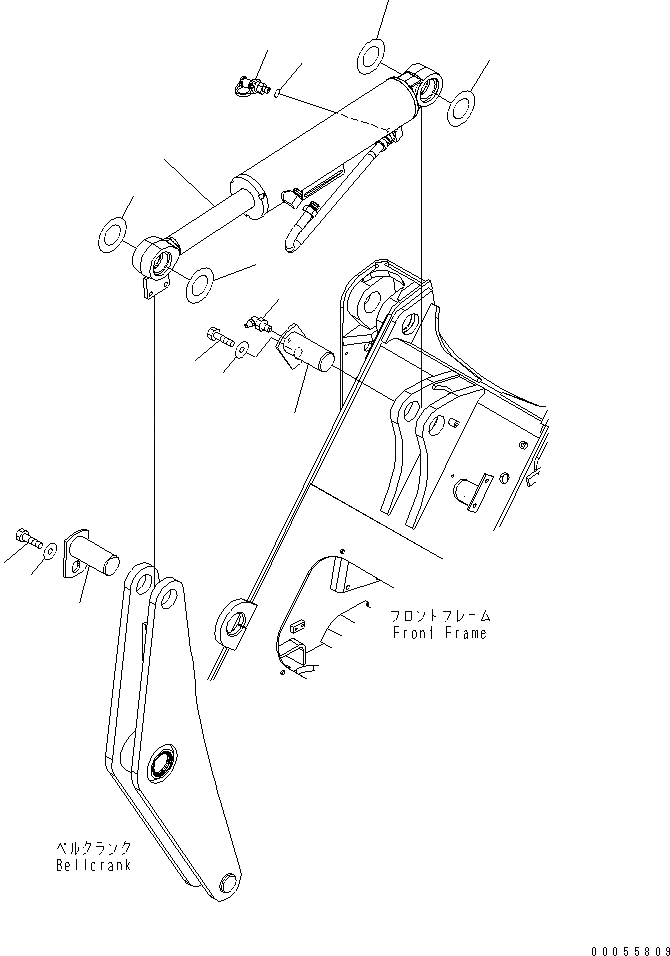 フロントフレーム
Front Frame

ベルクランク
Bellcrank

00055809