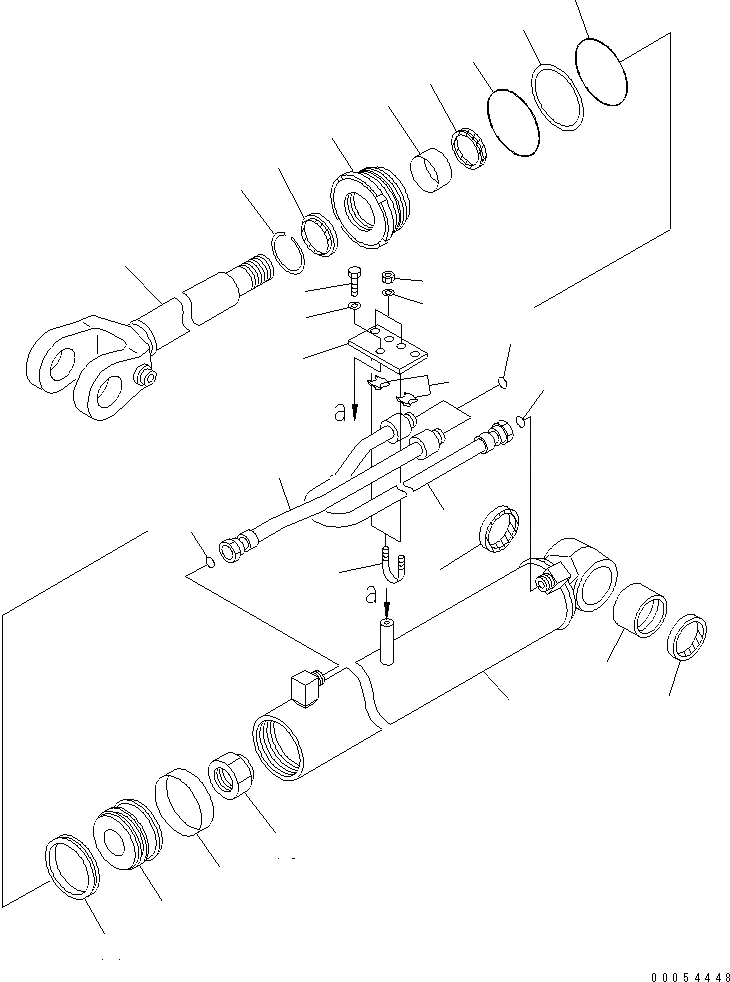 a

a

00054448