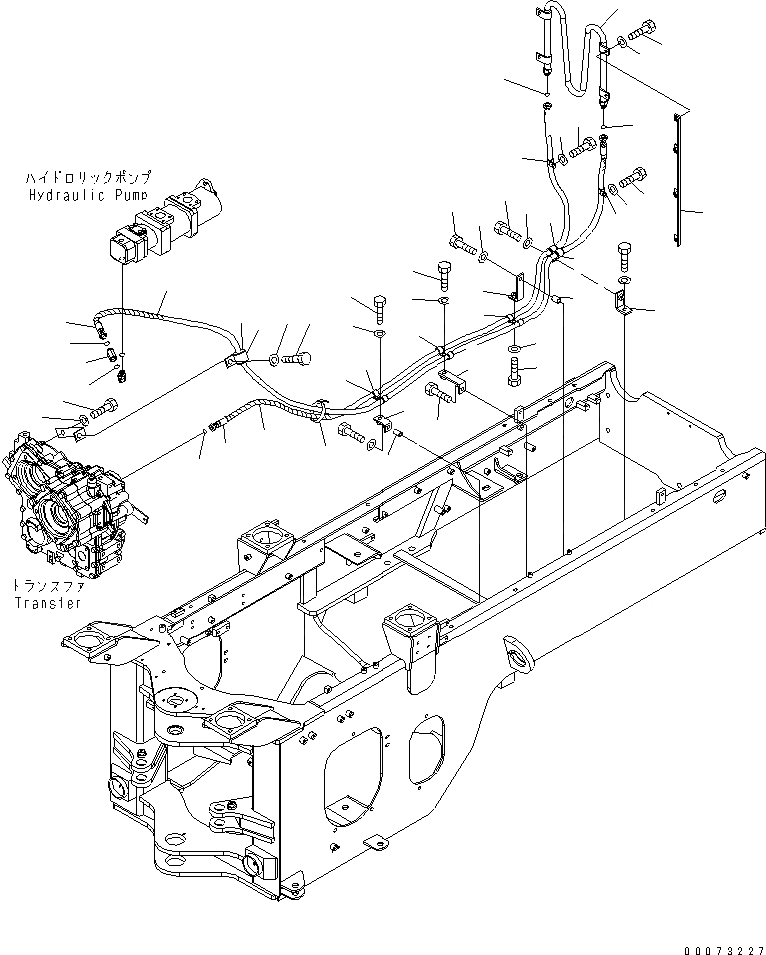 ハイドロリックポンプ
Hydraulic Pump

トランスファ
Transfer

00073227