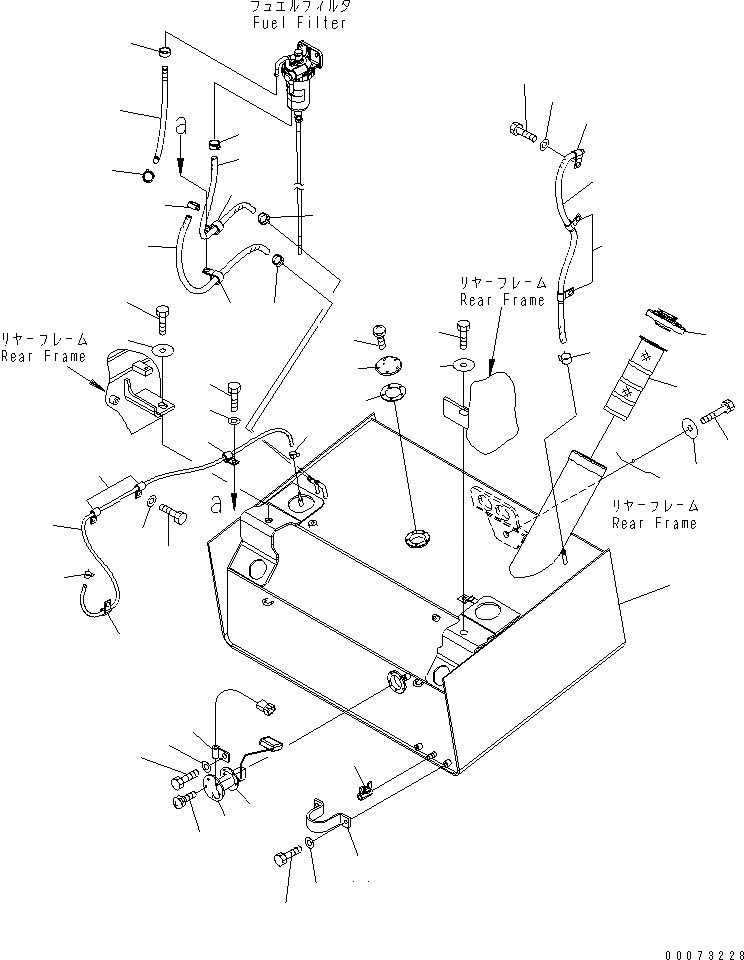 フュエルフィルタ
Fuel Filter

a

リヤーフレーム
Rear Frame

リヤーフレーム
Rear Frame

a

リヤーフレーム
Rear Frame

00073228