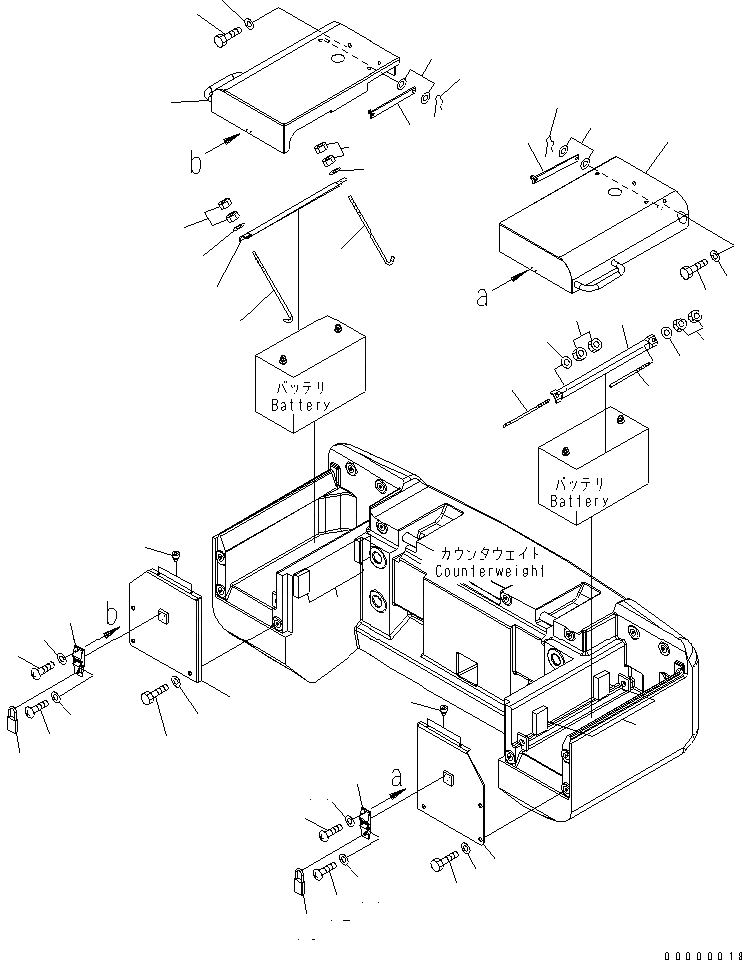 b

a

バッテリ
Battery

バッテリ
Battery

カウンタウェイト
Counterweight

b

a

00000018