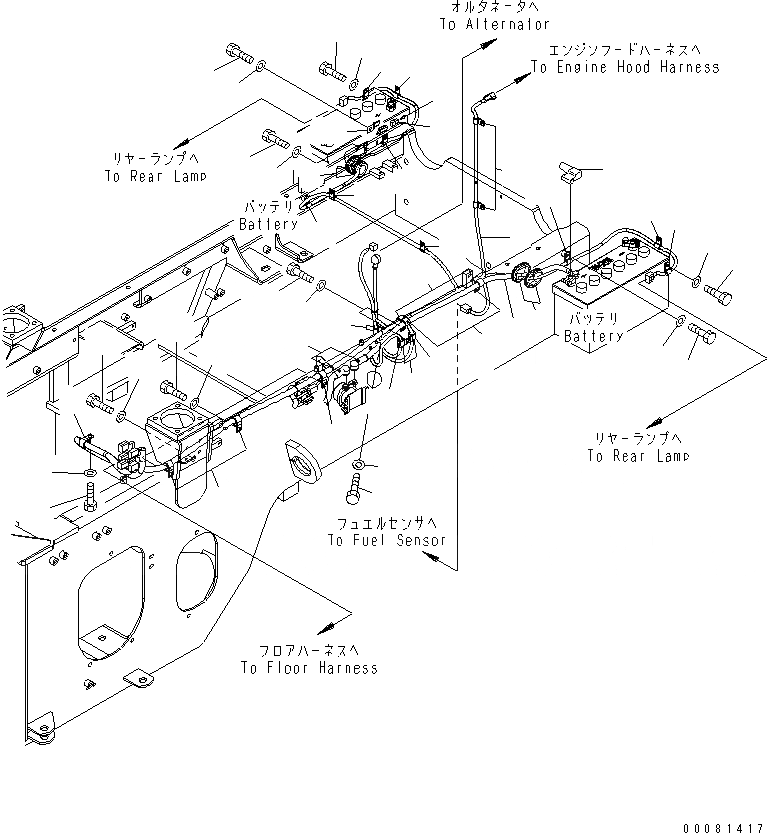 オルタネータへ
To Alternator

エンジンフードハーネスへ
To Engine Hood Harness

リヤーランプへ
To Rear Lamp

バッテリ
Battery

バッテリ
Battery

リヤーランプへ
To Rear Lamp

フュエルセンサへ
To Fuel Sensor

フロアハーネスへ
To Floor Harness

00081417