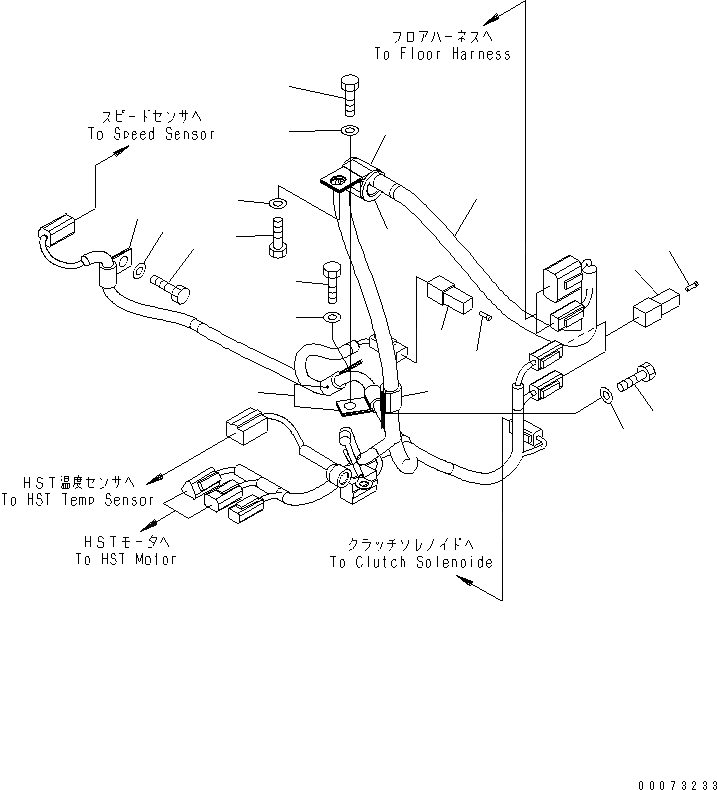 フロアハーネスへ
To Floor Harness

スピードセンサへ
To Speed Sensor

HST温度センサへ
To HST Temp Sensor

HSTモータへ
To HST Motor

クラッチソレノイドへ
To Clutch Solenoide

00073233